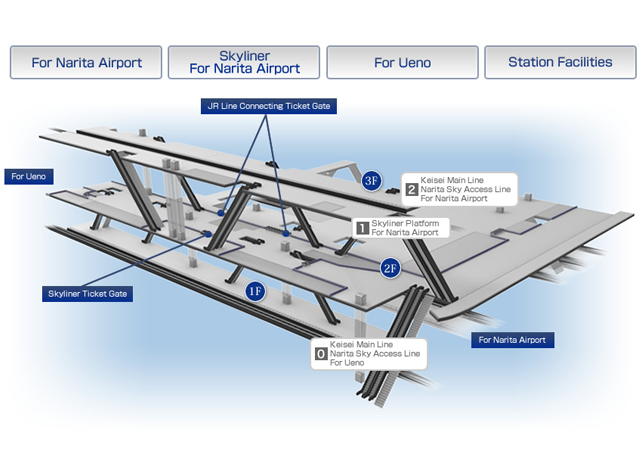 For Narita Airport

Skyliner
For Narita Airport

For Ueno

Station Facilities

JR Line Connecting Ticket Gate

For Ueno

3F

2 Keisei Main Line
Narita Sky Access Line
For Narita Airport

1 Skyliner Platform
For Narita Airport

2F

Skyliner Ticket Gate

1F

For Narita Airport

0 Keisei Main Line
Narita Sky Access Line
For Ueno